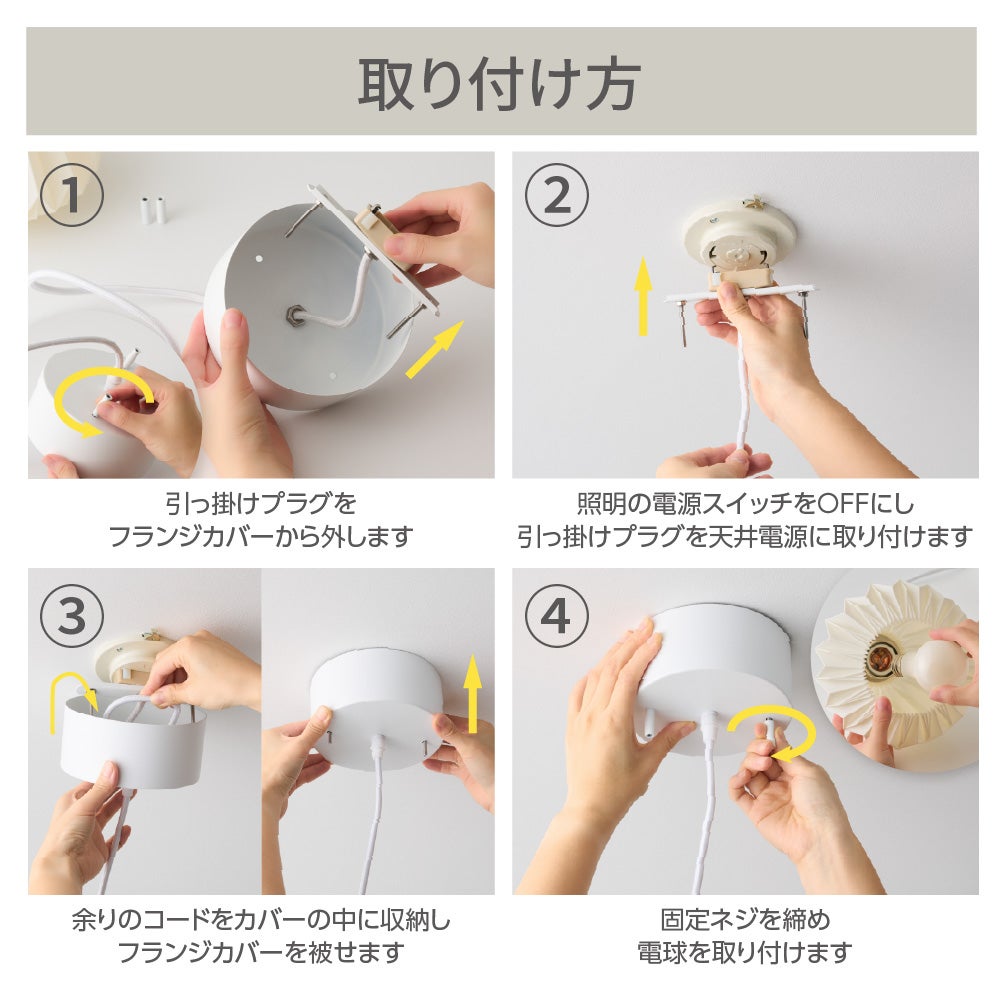 取り付け方

①

引っ掛けプラグを
フランジカバーから外します

②

照明の電源スイッチをOFFにし
引っ掛けプラグを天井電源に取り付けます

③

余りのコードをカバーの中に収納し
フランジカバーを被せます

④

固定ネジを締め
電球を取り付けます