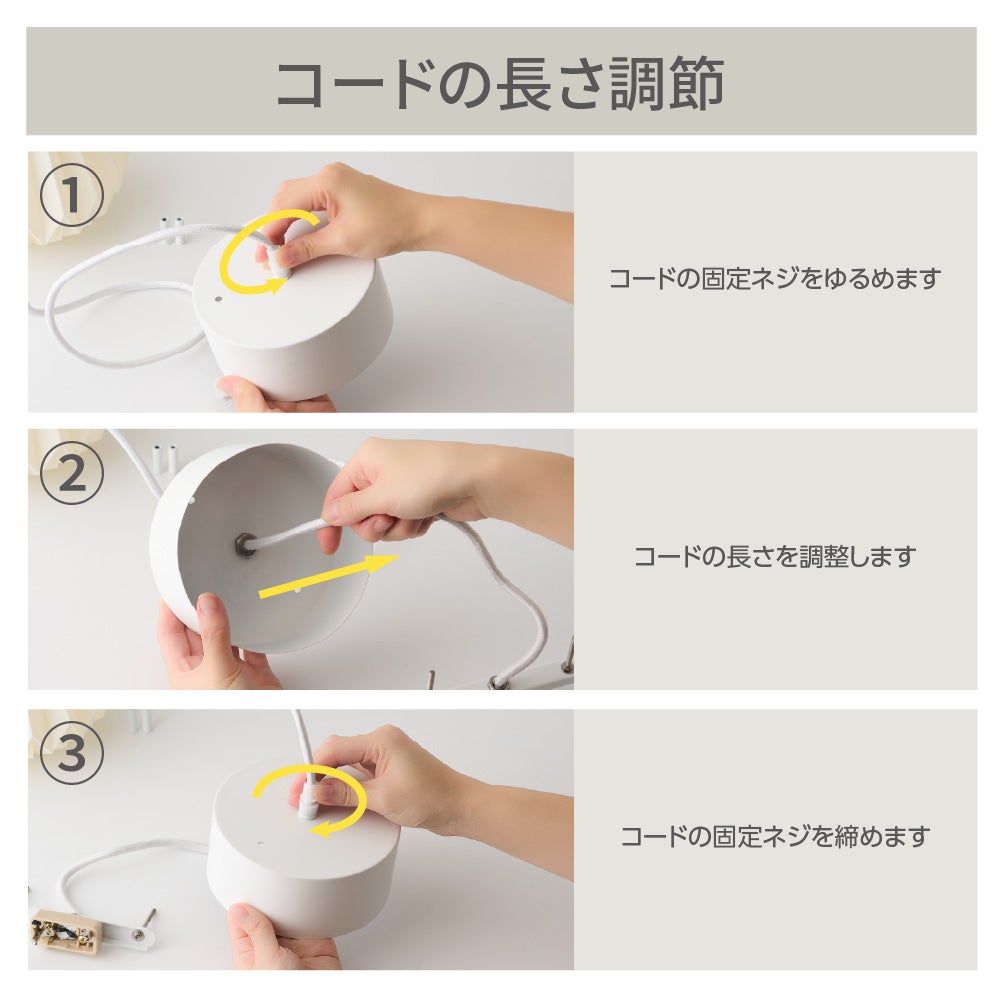 コードの長さ調節

①

コードの固定ネジをゆるめます

②

コードの長さを調整します

③

コードの固定ネジを締めます