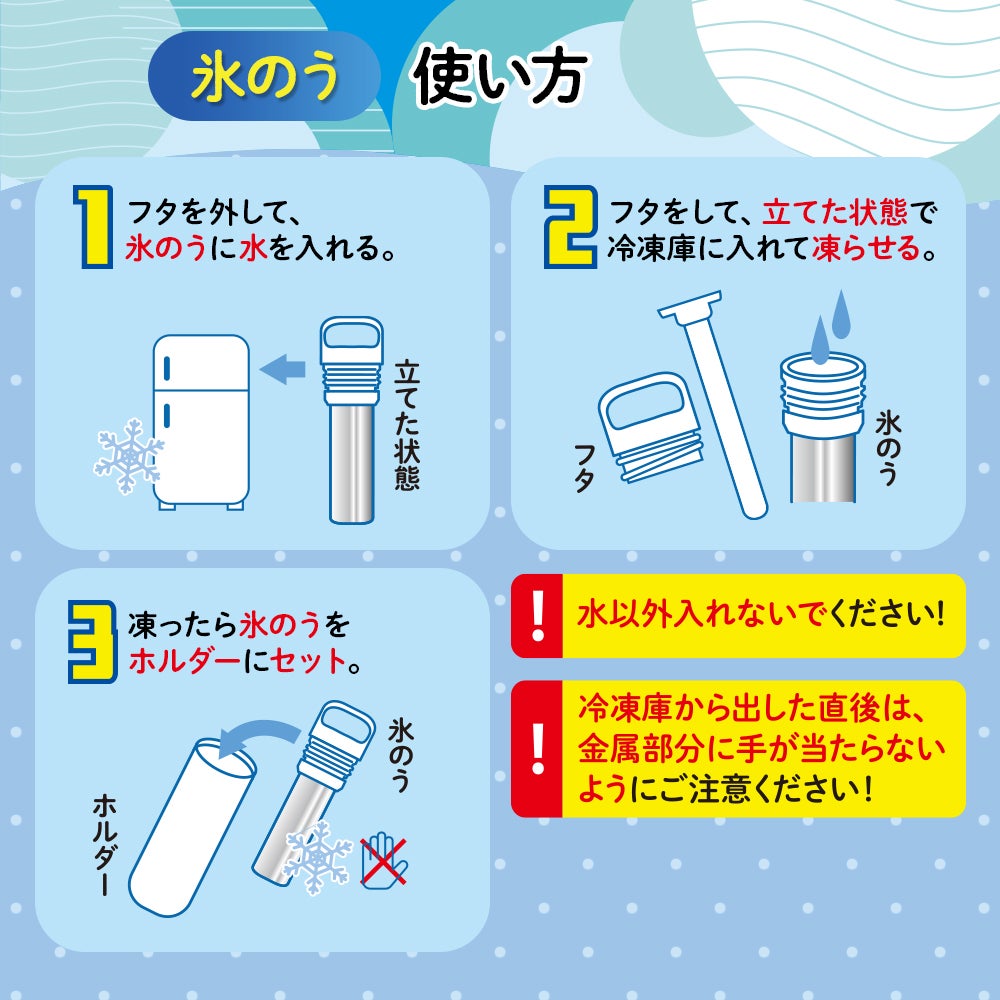 氷のう 使い方

1 フタを外して、氷のうに水を入れる。

立てた状態

2 フタをして、立てた状態で冷凍庫に入れて凍らせる。

フタ

氷のう

3 凍ったら氷のうをホルダーにセット。

氷のう

ホルダー

! 水以外入れないでください!

! 冷凍庫から出した直後は、金属部分に手が当たらないようにご注意ください!