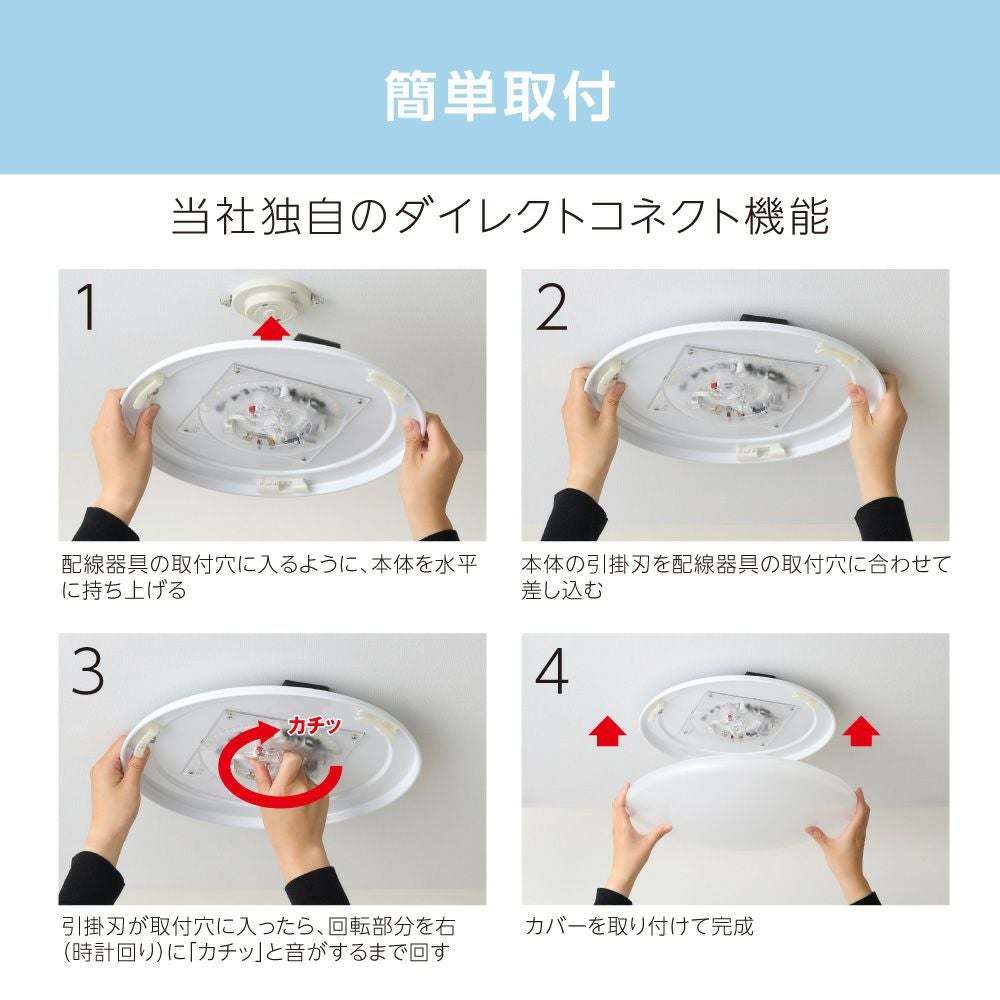 簡単取付

当社独自のダイレクトコネクト機能

1

配線器具の取付穴に入るように、本体を水平に持ち上げる

2

本体の引掛刃を配線器具の取付穴に合わせて差し込む

3

カチッ

引掛刃が取付穴に入ったら、回転部分を右(時計回り)に「カチッ」と音がするまで回す

4

カバーを取り付けて完成