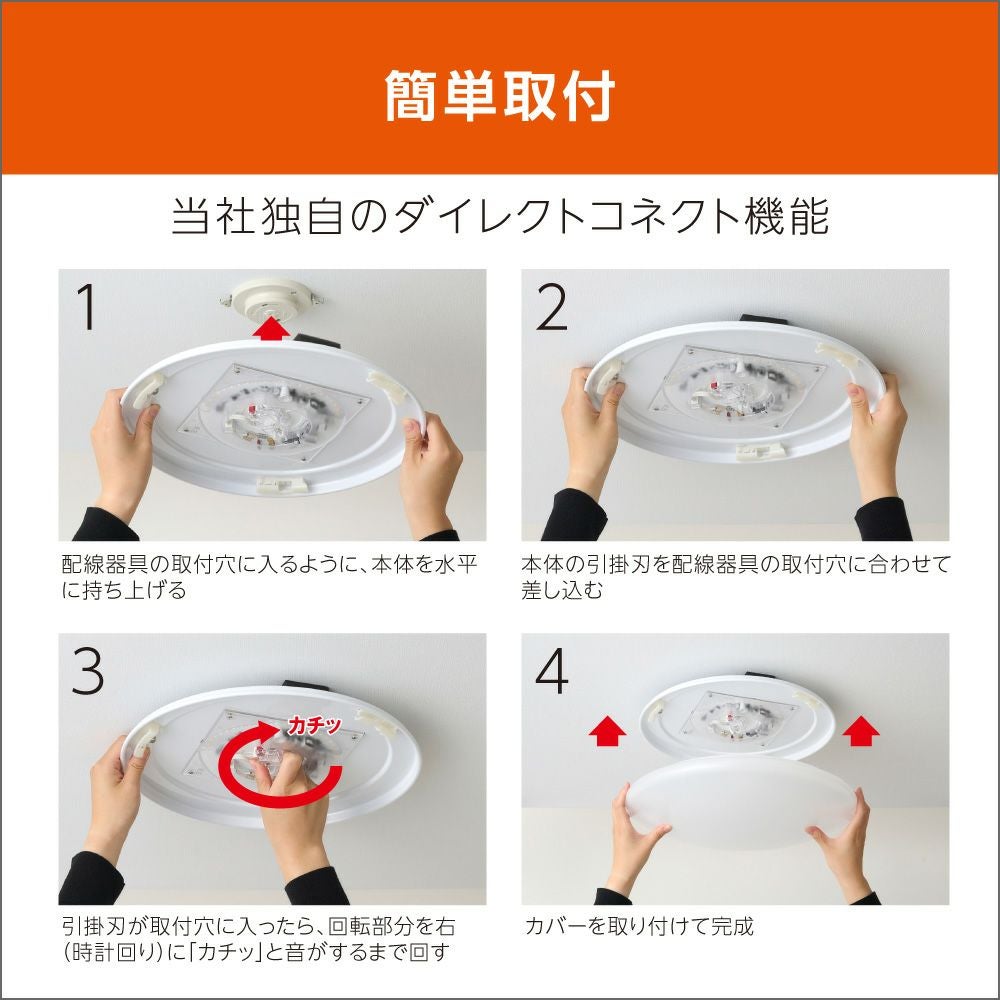 簡単取付

当社独自のダイレクトコネクト機能

1

配線器具の取付穴に入るように、本体を水平に持ち上げる

2

本体の引掛刃を配線器具の取付穴に合わせて差し込む

3

カチッ

引掛刃が取付穴に入ったら、回転部分を右(時計回り)に「カチッ」と音がするまで回す

4

カバーを取り付けて完成