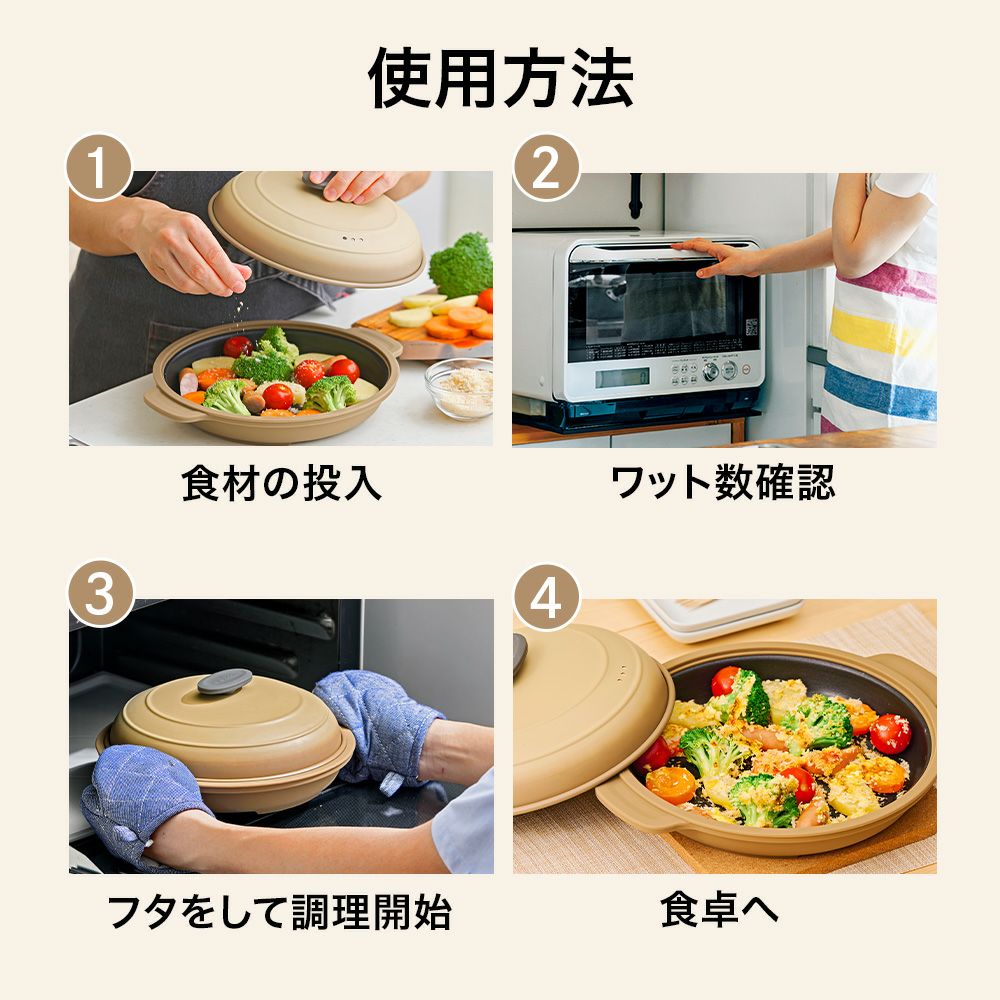 使用方法

1

食材の投入

2

ワット数確認

3

フタをして調理開始

4

食卓へ