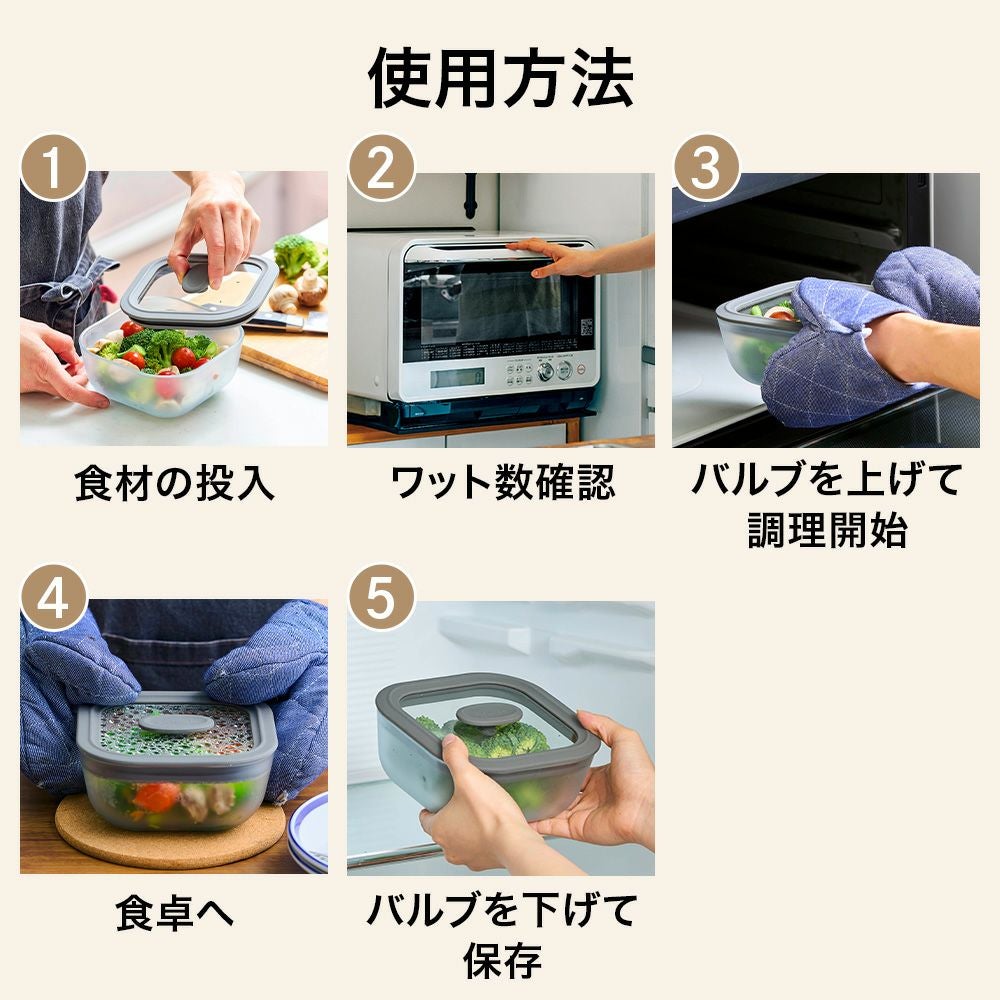 使用方法

1

食材の投入

2

ワット数確認

3

バルブを上げて調理開始

4

食卓へ

5

バルブを下げて保存