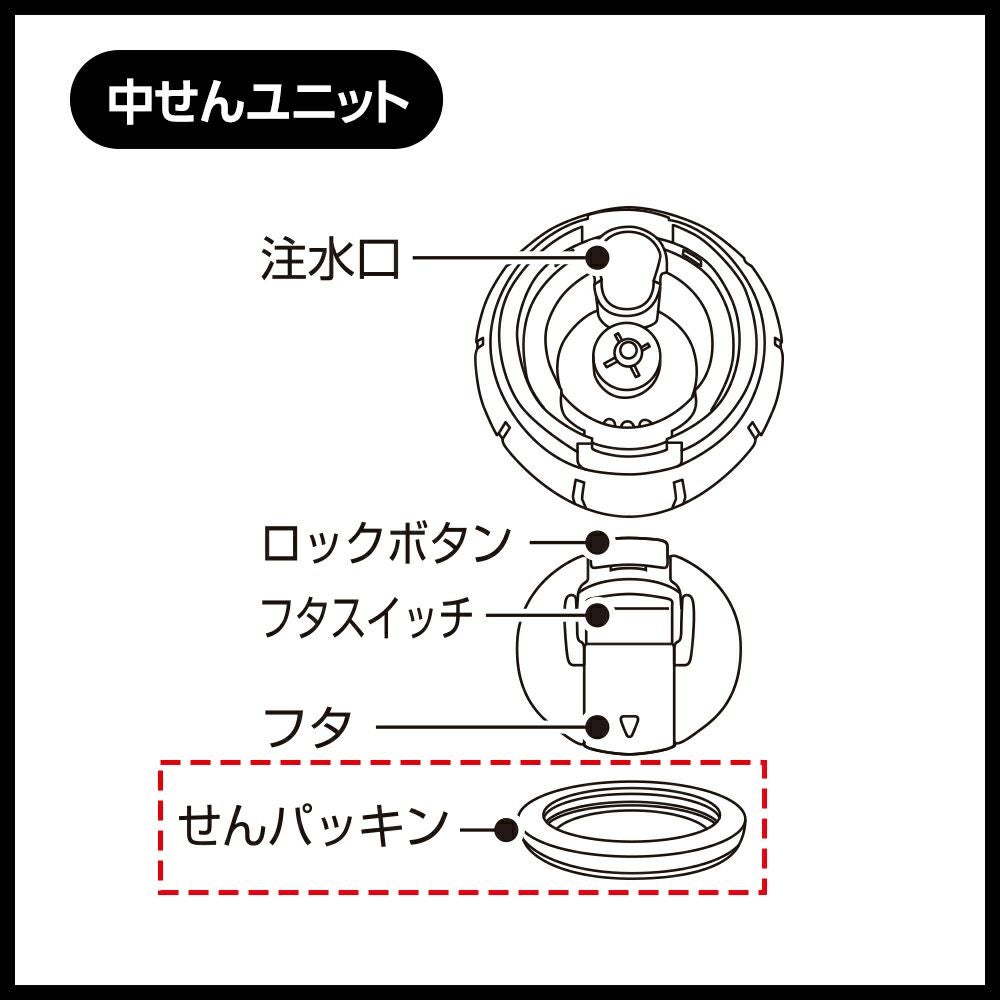 中せんユニット

注水口

ロックボタン

フタスイッチ

フタ

せんパッキン