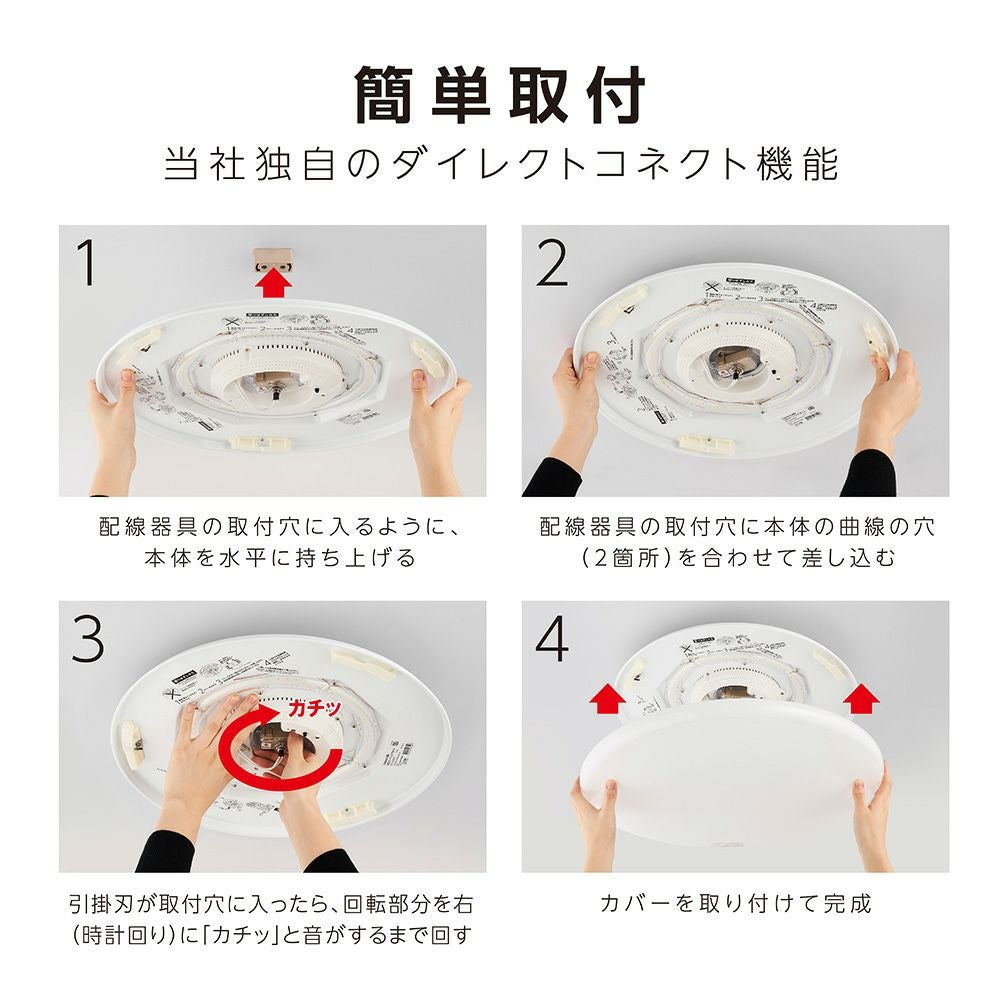 簡単取付

当社独自のダイレクトコネクト機能

1

配線器具の取付穴に入るように、本体を水平に持ち上げる

2

配線器具の取付穴に本体の曲線の穴（2箇所）を合わせて差し込む

3

カチッ

引掛刃が取付穴に入ったら、回転部分を右（時計回り）に「カチッ」と音がするまで回す

4

カバーを取り付けて完成