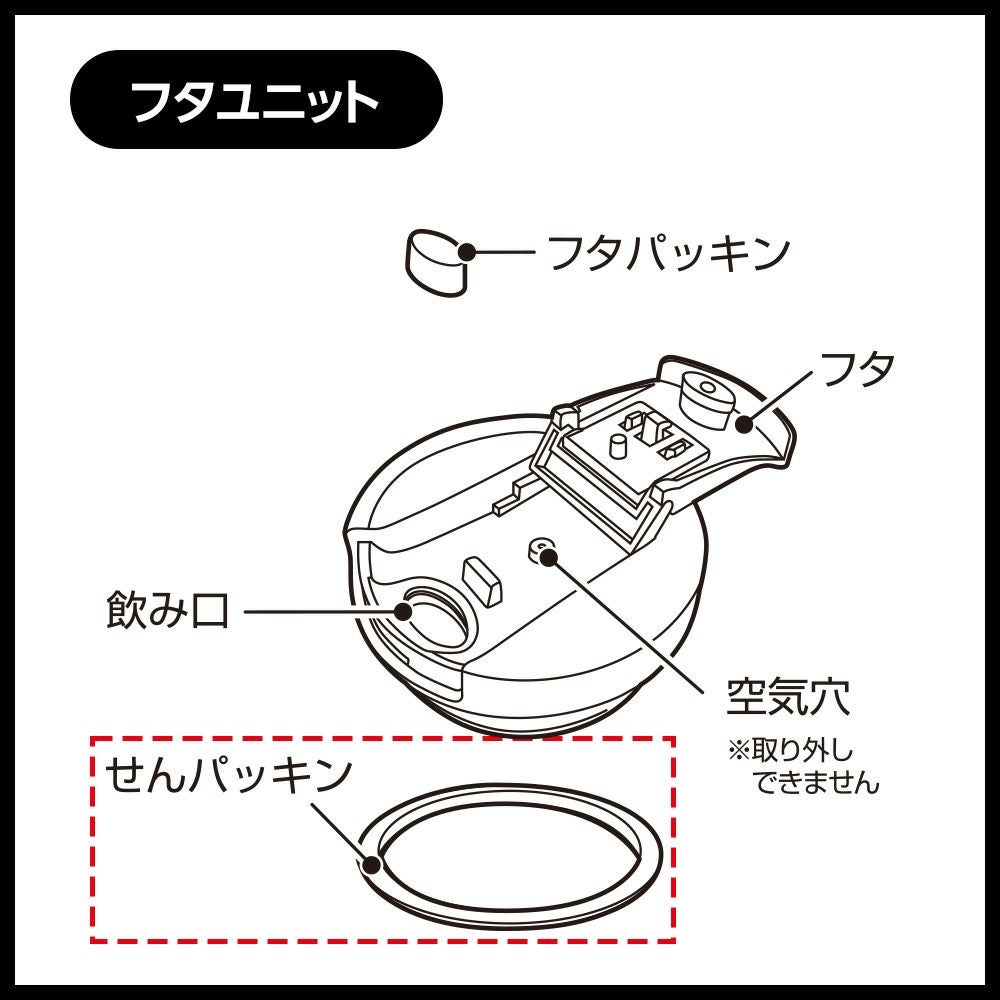 フタユニット

フタパッキン

フタ

飲み口

空気穴
※取り外しできません

せんパッキン