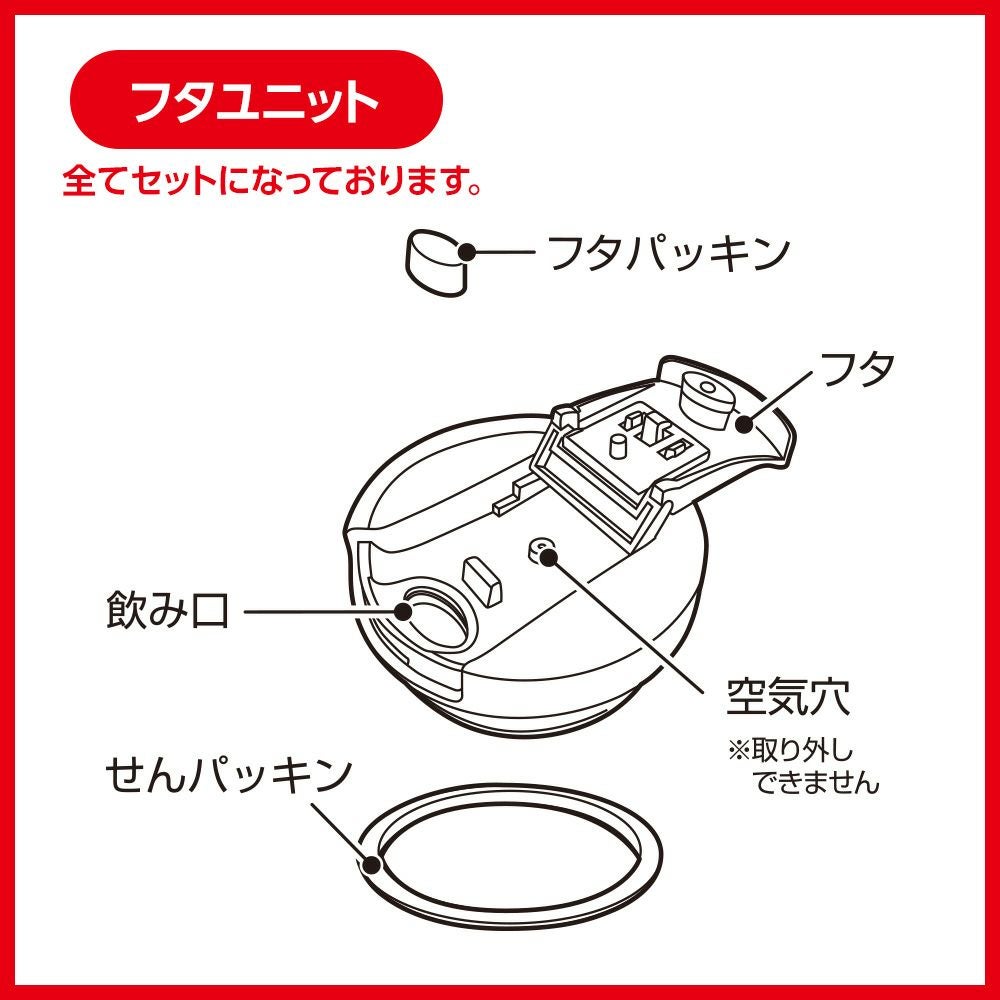 フタユニット

全てセットになっております。

フタパッキン

フタ

飲み口

空気穴
※取り外しできません

せんパッキン