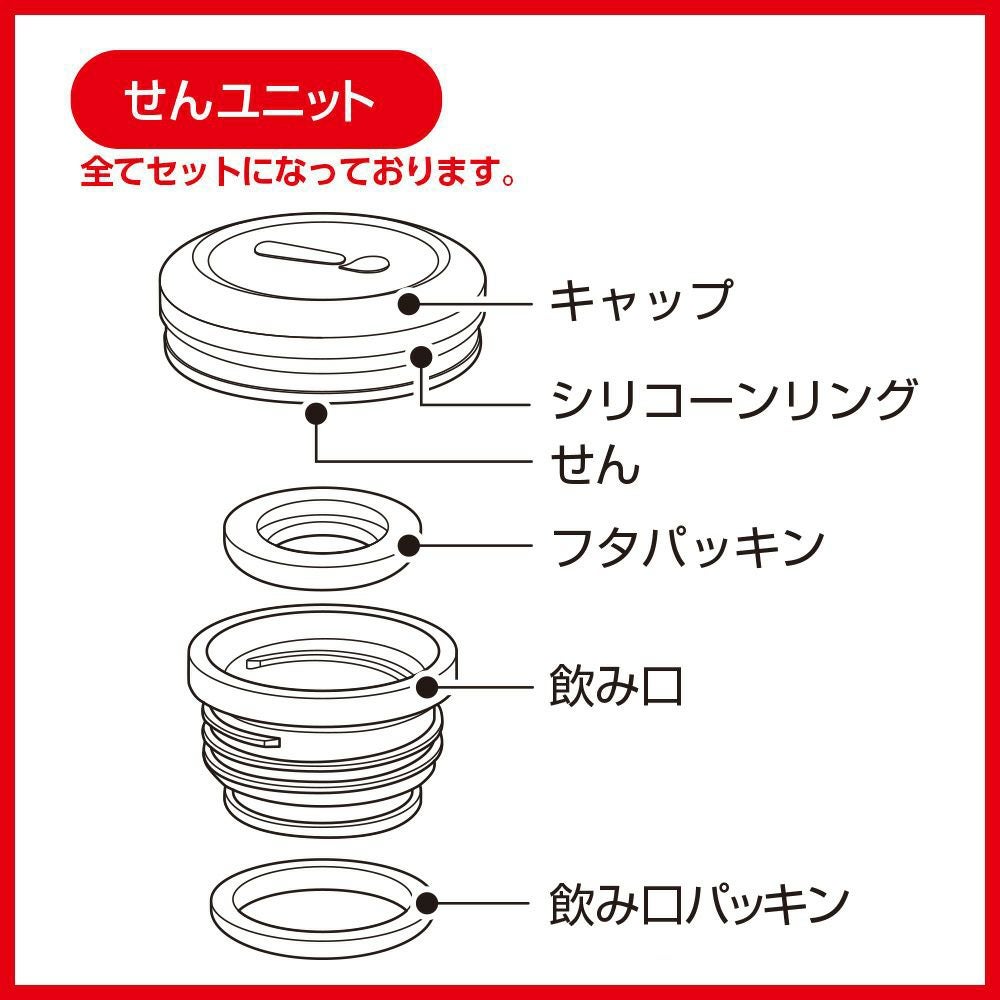 せんユニット

全てセットになっております。

キャップ

シリコーンリング

せん

フタパッキン

飲み口

飲み口パッキン