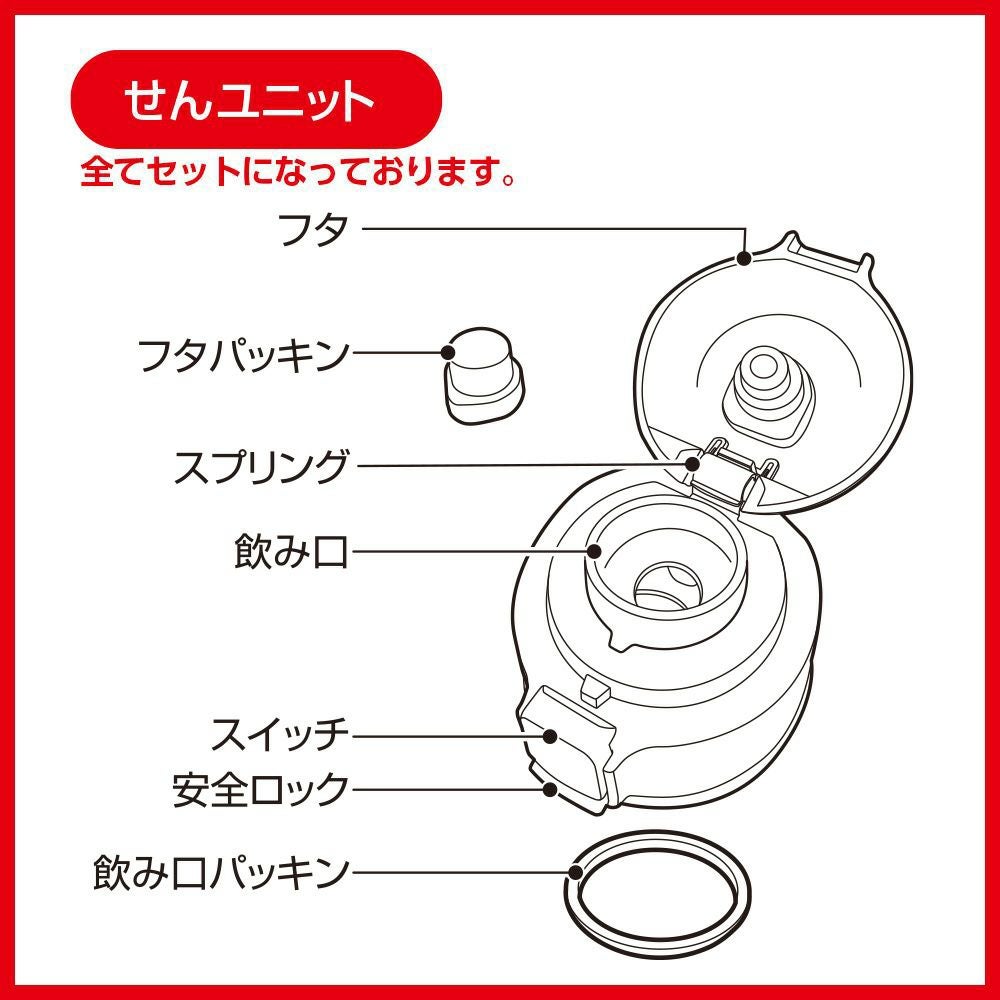 せんユニット

全てセットになっております。

フタ

フタパッキン

スプリング

飲み口

スイッチ

安全ロック

飲み口パッキン