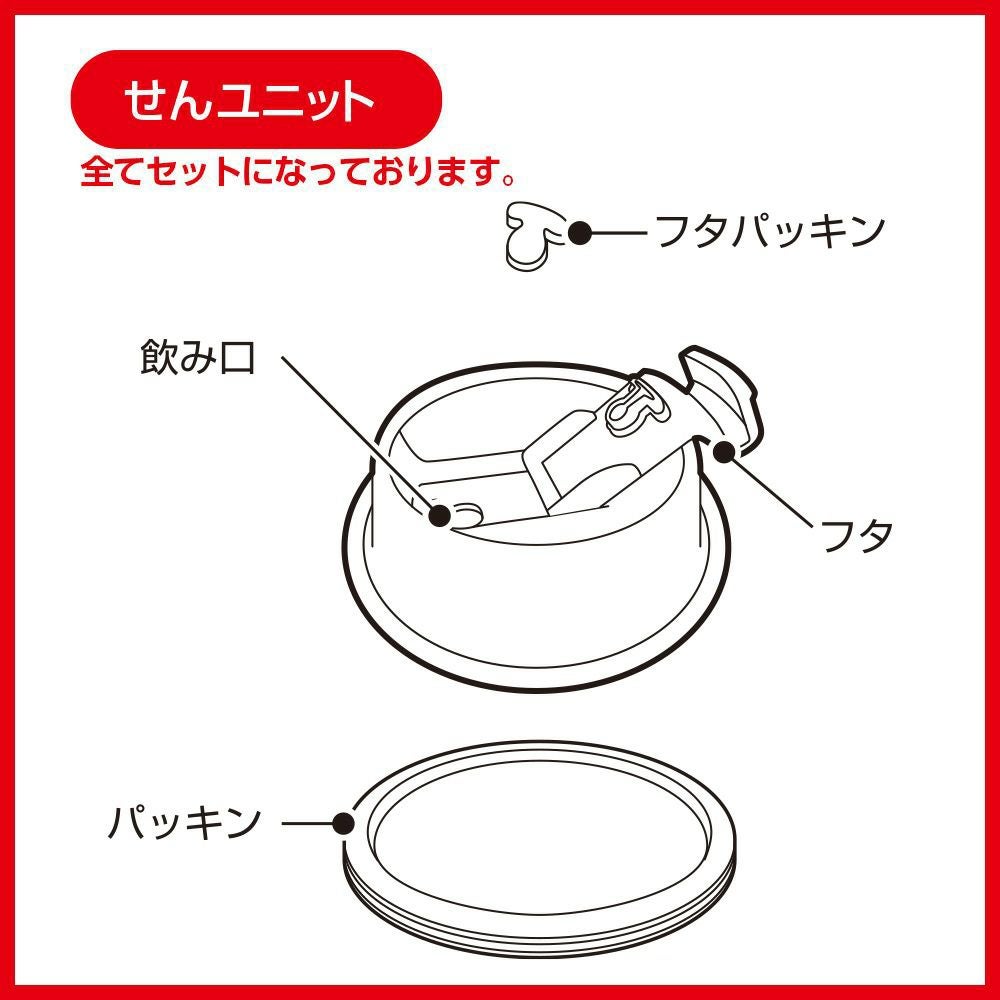 せんユニット

全てセットになっております。

フタパッキン

飲み口

フタ

パッキン