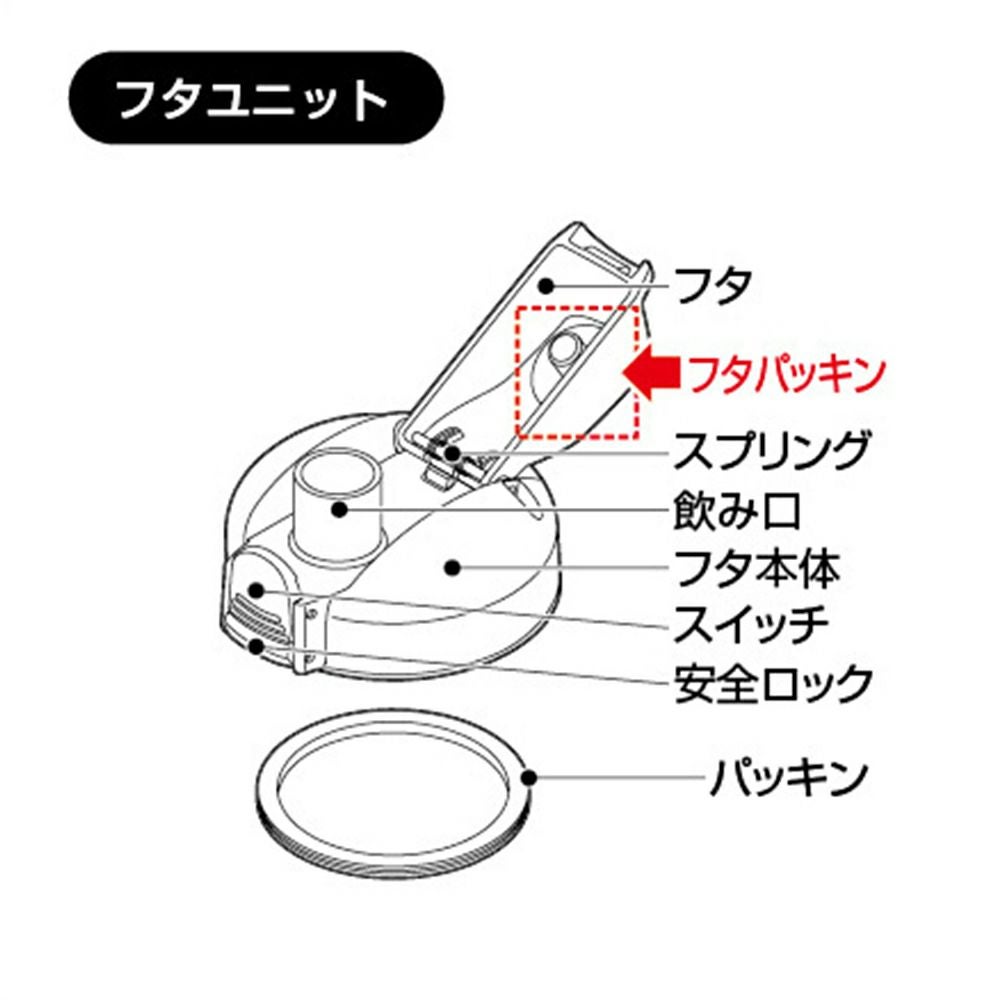 フタユニット

フタ
フタパッキン
スプリング
飲み口
フタ本体
スイッチ
安全ロック
パッキン