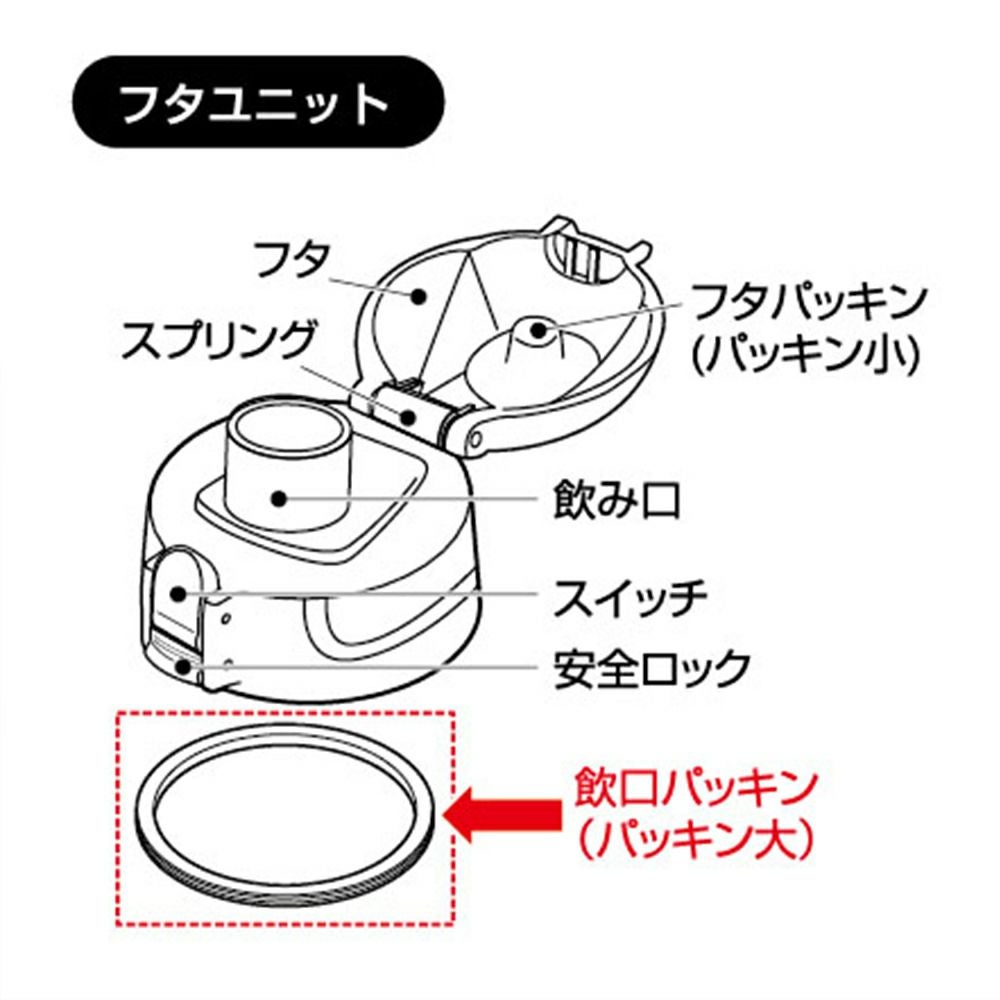 フタユニット

フタ

スプリング

フタパッキン
(パッキン小)

飲み口

スイッチ

安全ロック

飲口パッキン
(パッキン大)