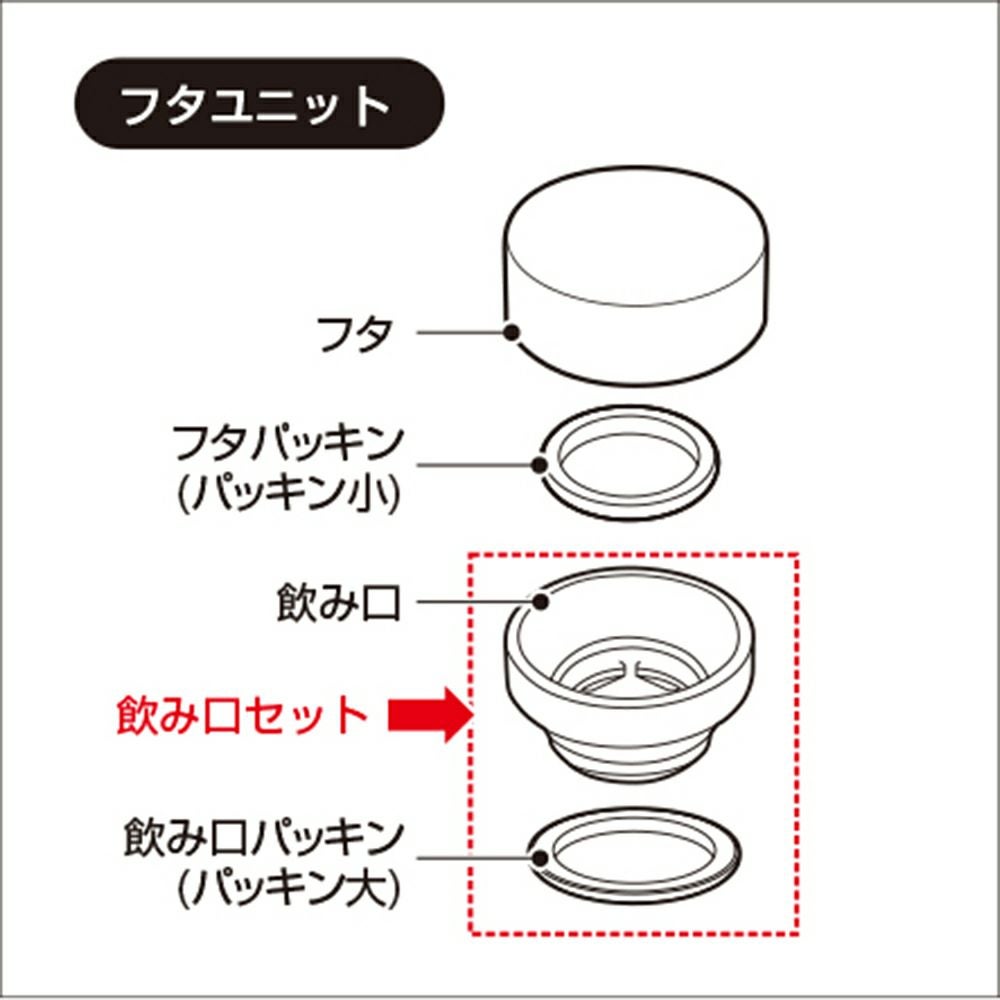 フタユニット

フタ

フタパッキン
(パッキン小)

飲み口

飲み口セット

飲み口パッキン
(パッキン大)