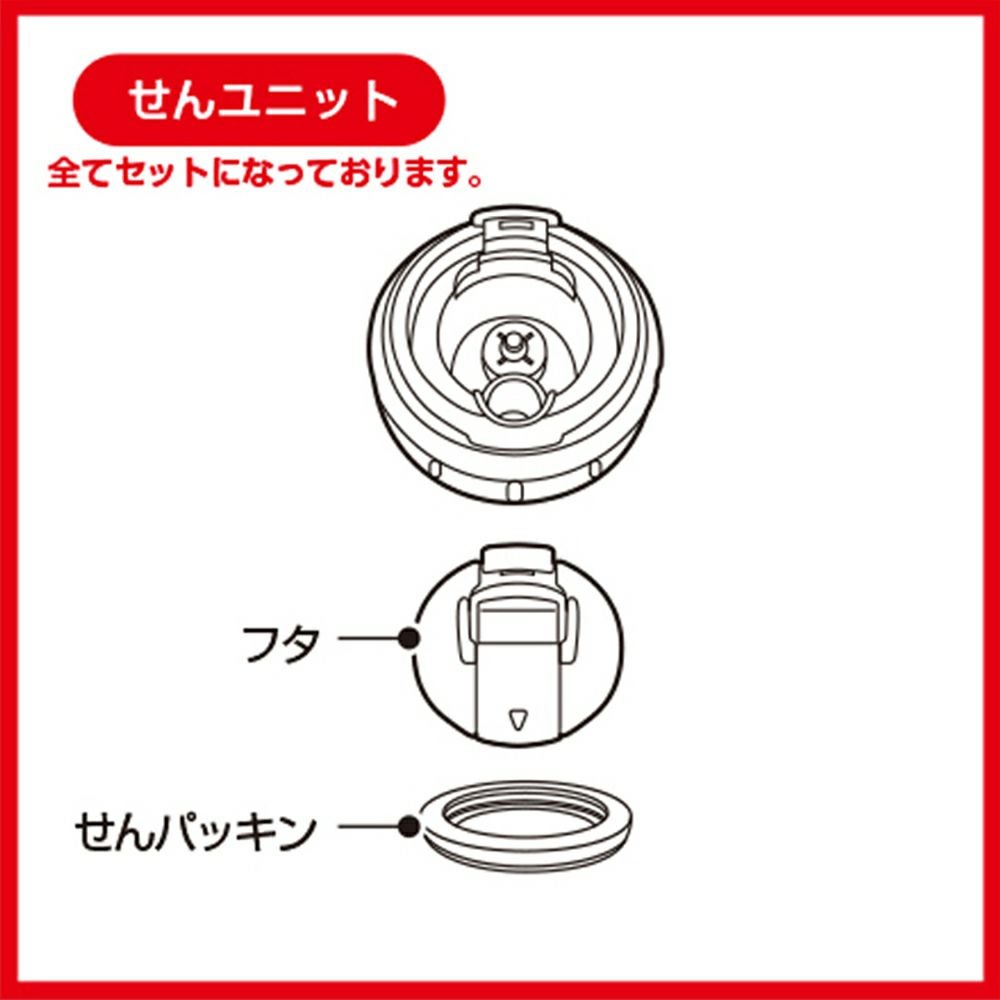 せんユニット

全てセットになっております。

フタ

せんパッキン