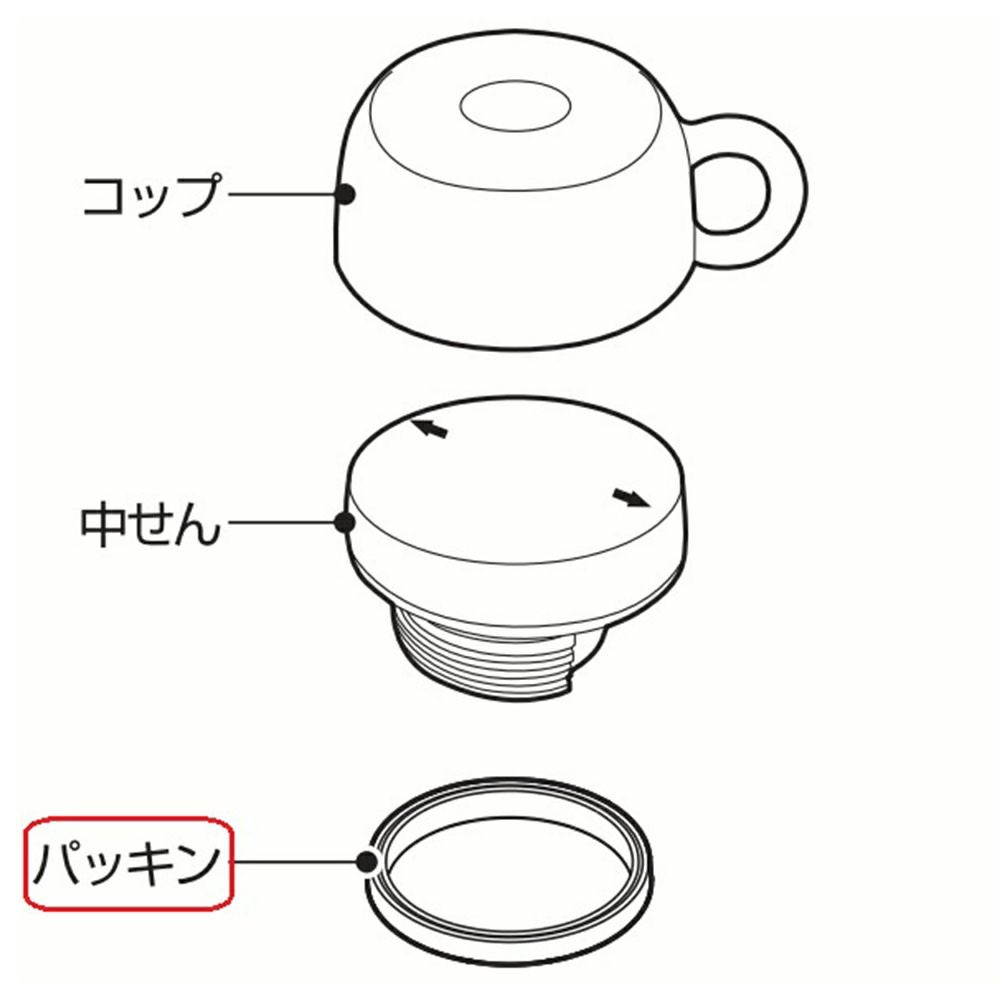 コップ

中せん

パッキン