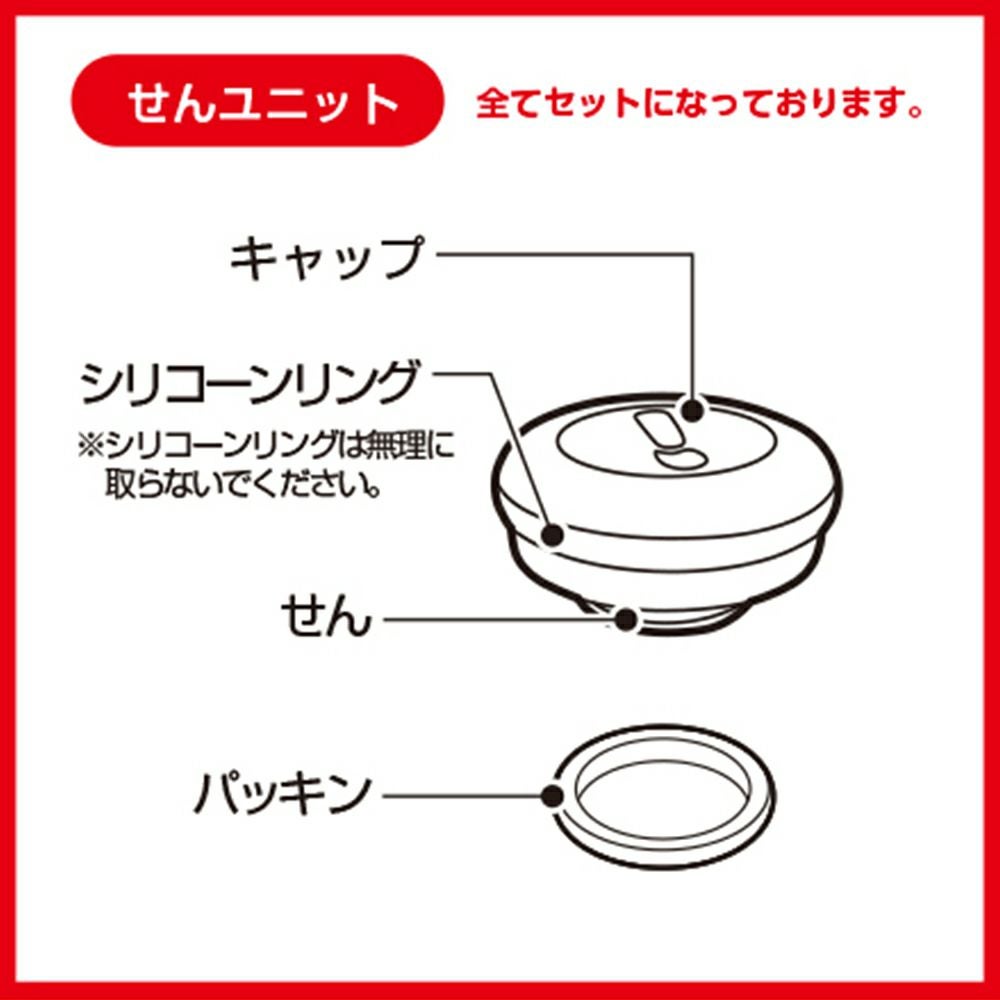 せんユニット

全てセットになっております。

キャップ

シリコーンリング

※シリコーンリングは無理に取らないでください。

せん

パッキン