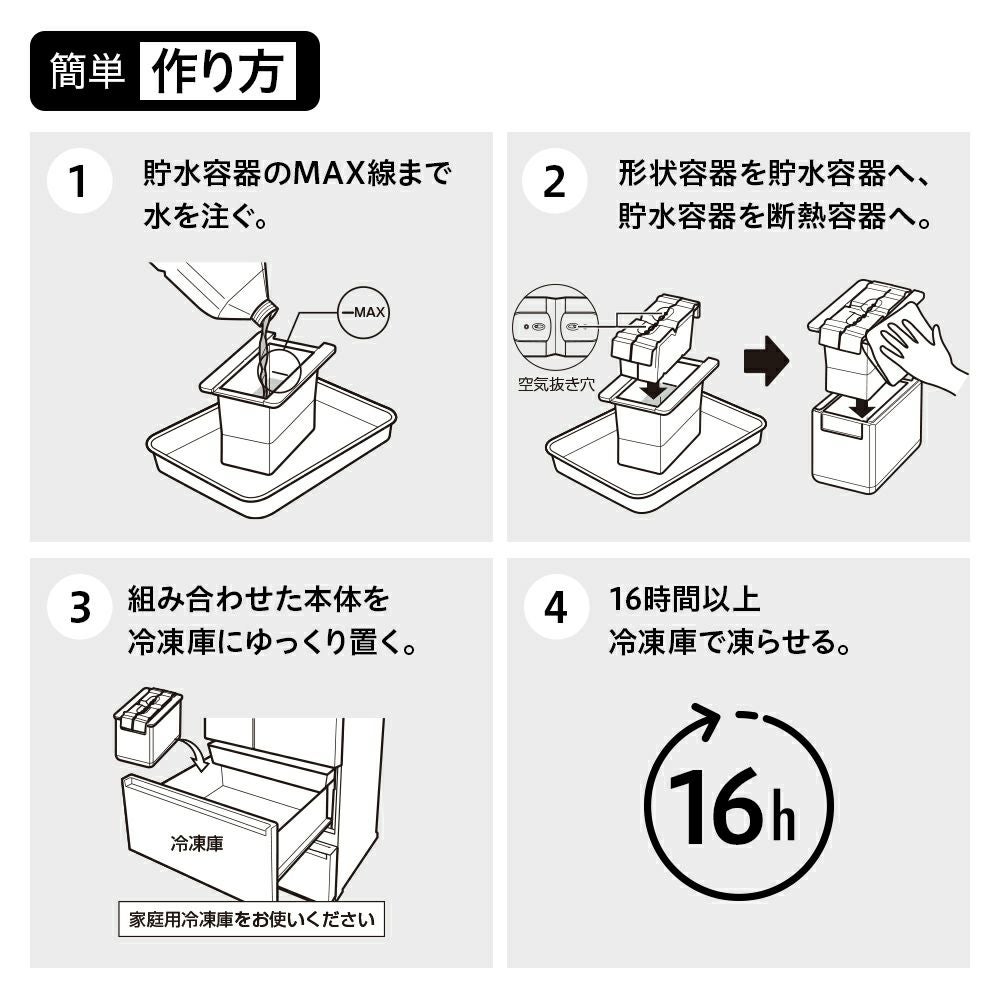 簡単 作り方

1 貯水容器のMAX線まで水を注ぐ。

MAX

2 形状容器を貯水容器へ、貯水容器を断熱容器へ。

空気抜き穴

3 組み合わせた本体を冷凍庫にゆっくり置く。

冷凍庫

家庭用冷凍庫をお使いください

4 16時間以上冷凍庫で凍らせる。

16h