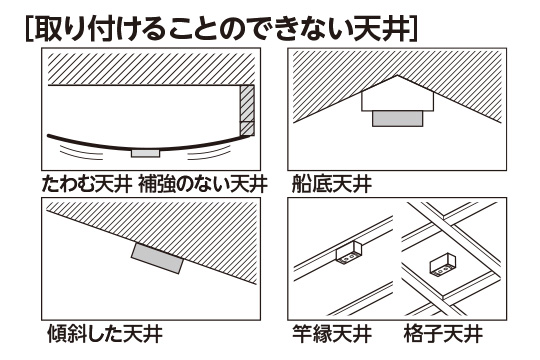 [取り付けることのできない天井]

たわむ天井 補強のない天井

船底天井

傾斜した天井

竿縁天井

格子天井